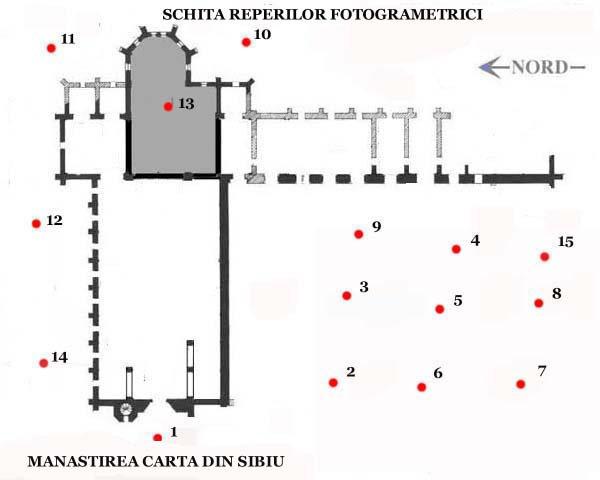 SCHITA REPERILOR FOTOGRAMETRICI

11

10

NORD

13

12

9

4

15

3

5

8

14

2

6

7

1

MANASTIREA CARTA DIN SIBIU